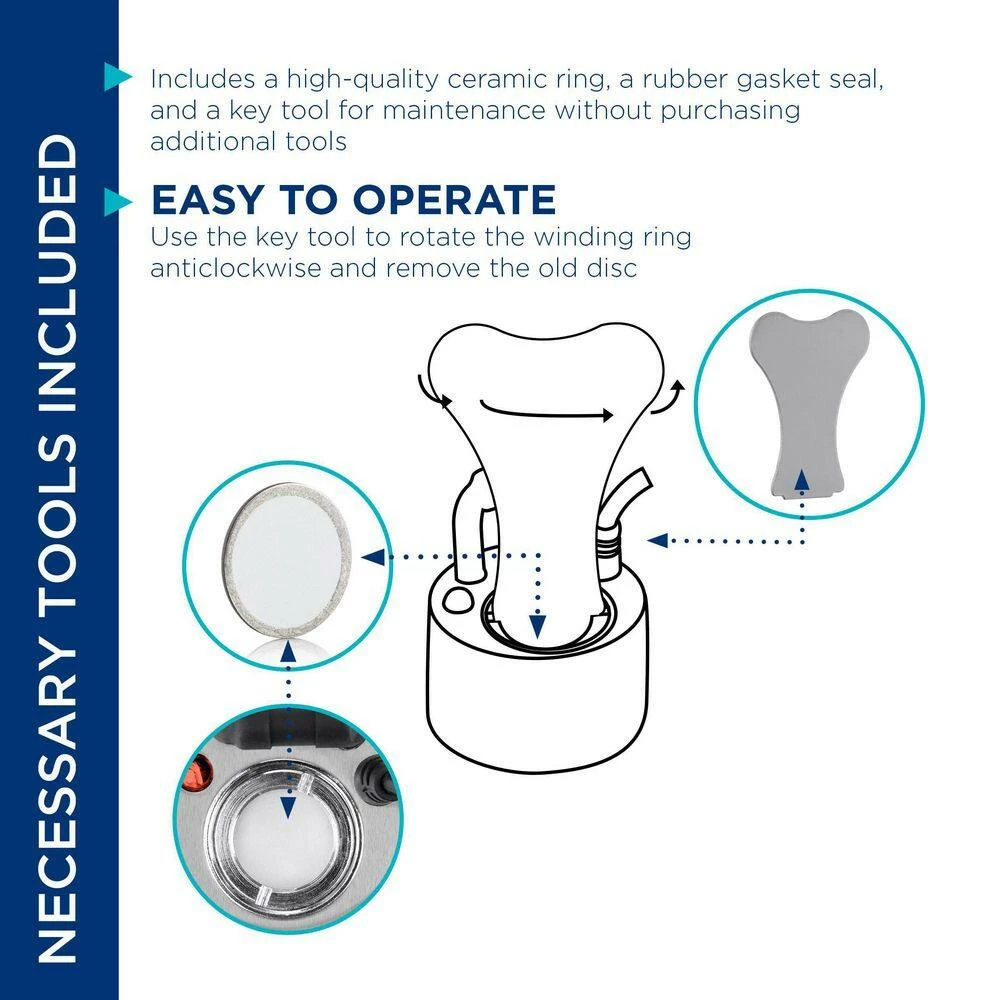 NECESSARY TOOLS INCLUDED

Includes a high-quality ceramic ring, a rubber gasket seal, and a key tool for maintenance without purchasing additional tools

EASY TO OPERATE
Use the key tool to rotate the winding ring anticlockwise and remove the old disc